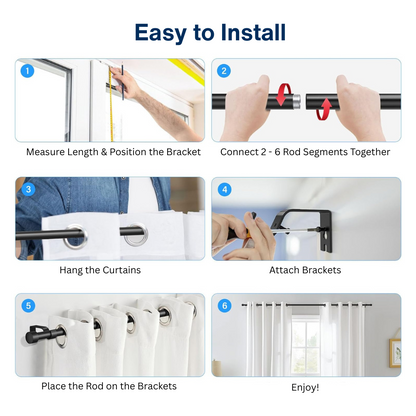 Easy to Install

1
Measure Length & Position the Bracket

2
Connect 2 - 6 Rod Segments Together

3
Hang the Curtains

4
Attach Brackets

5
Place the Rod on the Brackets

6
Enjoy!