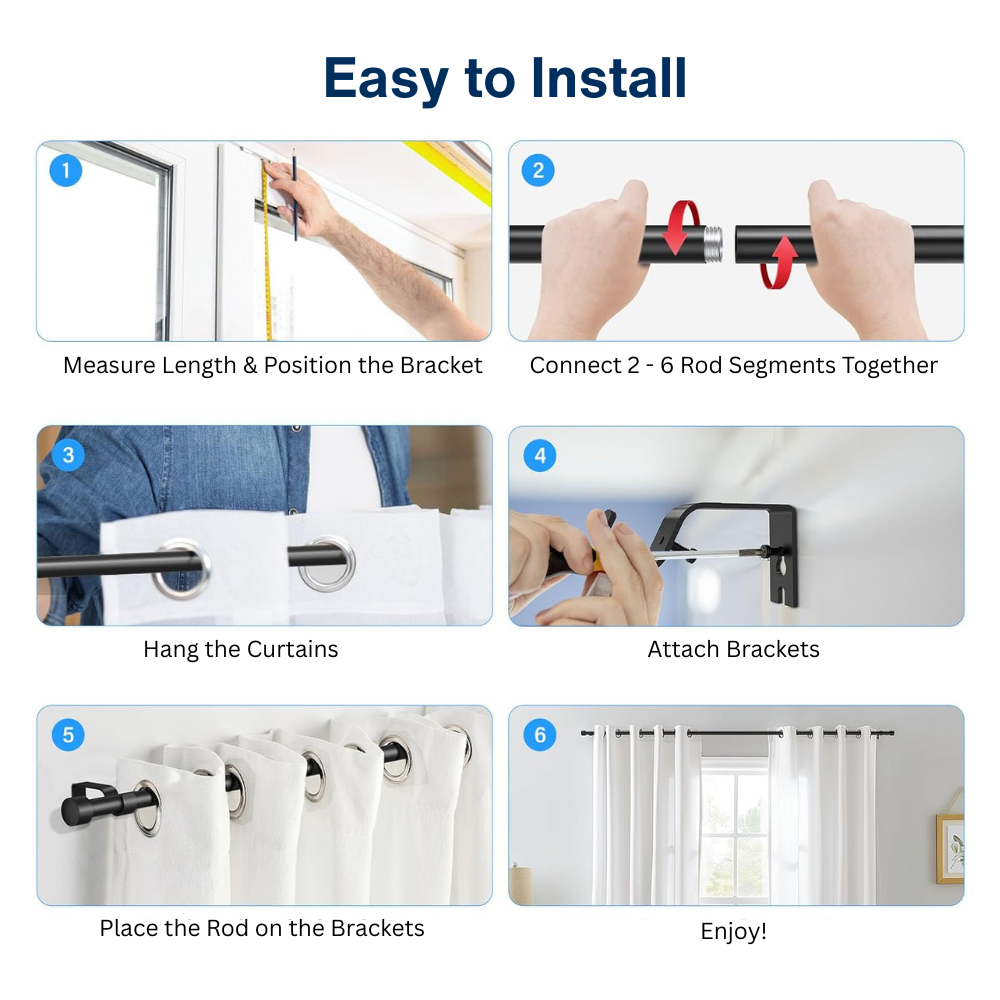 Easy to Install

1

Measure Length & Position the Bracket

2

Connect 2 - 6 Rod Segments Together

3

Hang the Curtains

4

Attach Brackets

5

Place the Rod on the Brackets

6

Enjoy!